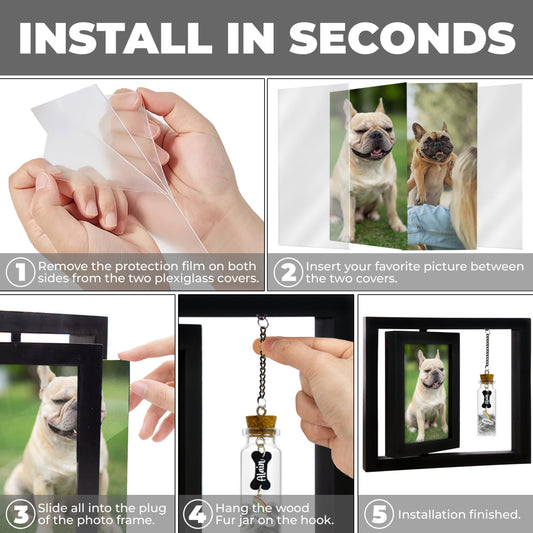 INSTALL IN SECONDS

1 Remove the protection film on both sides from the two plexiglass covers.

2 Insert your favorite picture between the two covers.

3 Slide all into the plug of the photo frame.

Alain

4 Hang the wood Fur jar on the hook.

5 Installation finished.